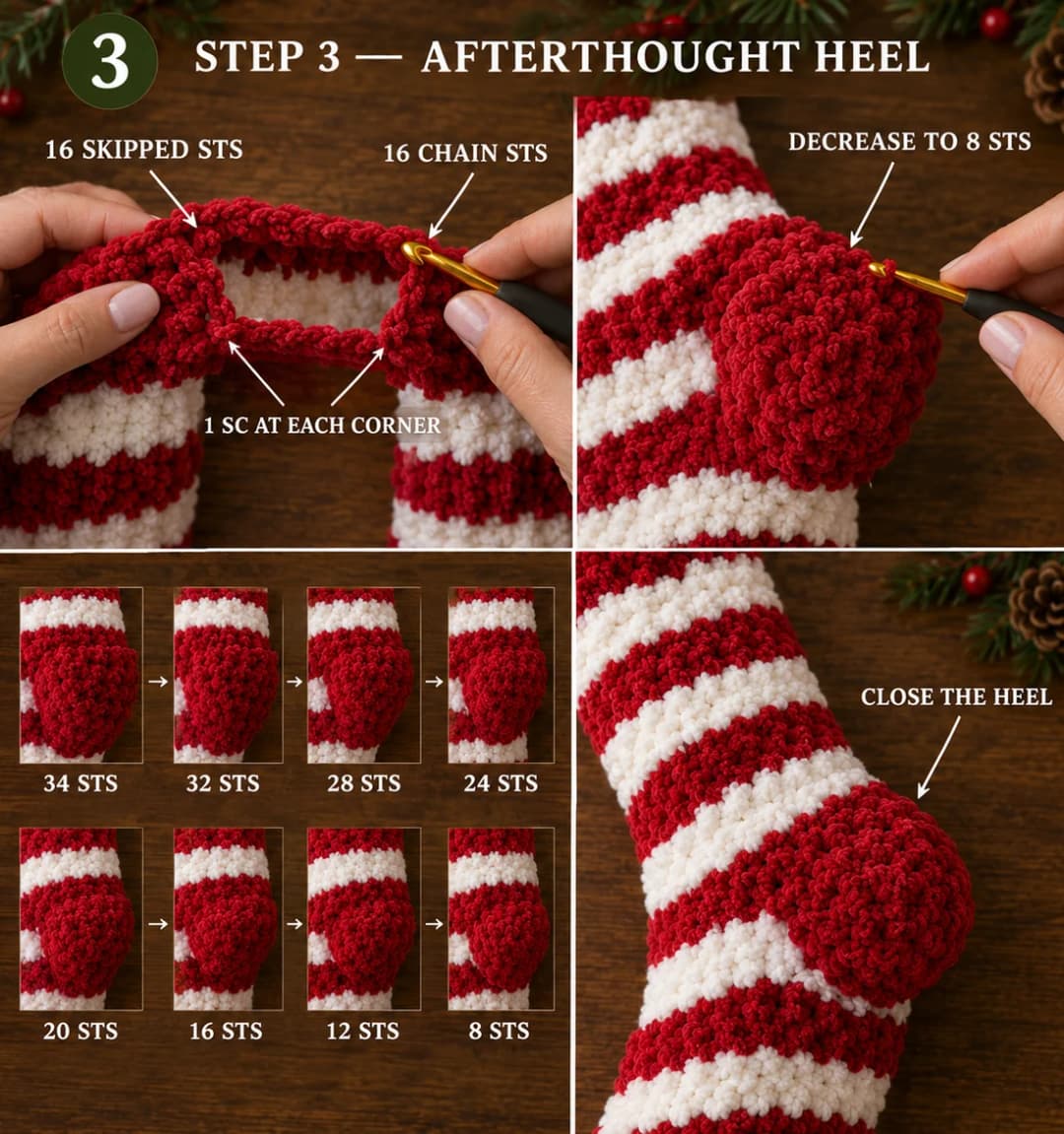 3 STEP 3 — AFTERTHOUGHT HEEL

16 SKIPPED STS

16 CHAIN STS

1 SC AT EACH CORNER

DECREASE TO 8 STS

34 STS → 32 STS → 28 STS → 24 STS

20 STS → 16 STS → 12 STS → 8 STS

CLOSE THE HEEL